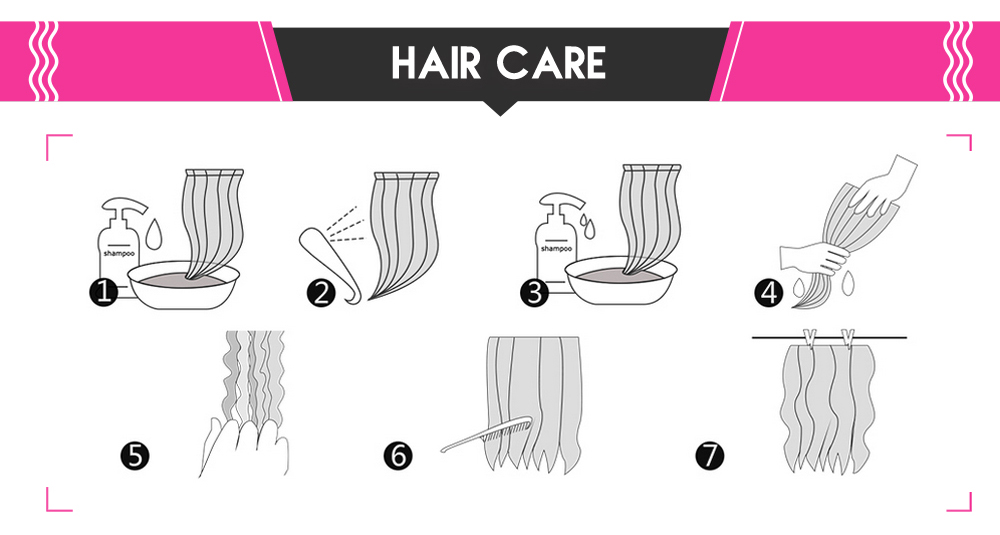 HAIR CARE

shampoo
1
2
shampoo
3
4
5
6
7