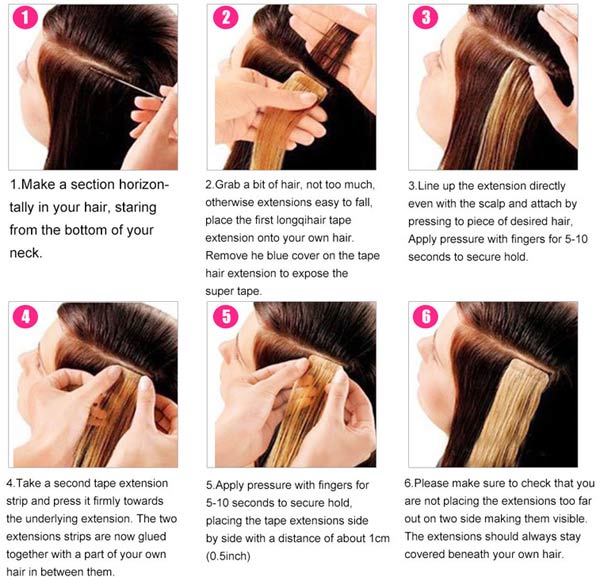 1

1.Make a section horizontally in your hair, staring from the bottom of your neck.

2

2.Grab a bit of hair, not too much, otherwise extensions easy to fall, place the first longqihair tape extension onto your own hair. Remove he blue cover on the tape hair extension to expose the super tape.

3

3.Line up the extension directly even with the scalp and attach by pressing to piece of desired hair, Apply pressure with fingers for 5-10 seconds to secure hold.

4

4.Take a second tape extension strip and press it firmly towards the underlying extension. The two extensions strips are now glued together with a part of your own hair in between them.

5

5.Apply pressure with fingers for 5-10 seconds to secure hold, placing the tape extensions side by side with a distance of about 1cm (0.5inch)

6

6.Please make sure to check that you are not placing the extensions too far out on two side making them visible. The extensions should always stay covered beneath your own hair.