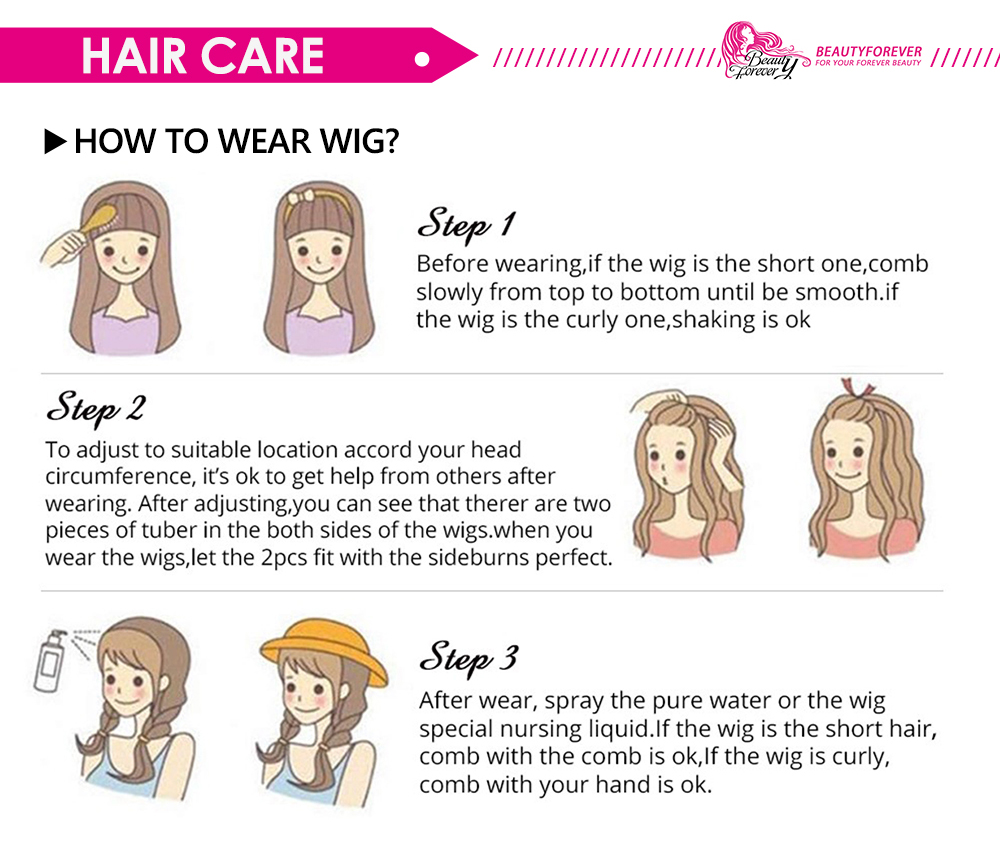 HAIR CARE

Beauty Forever BEAUTYFOREVER FOR YOUR FOREVER BEAUTY

▶ HOW TO WEAR WIG?

Step 1
Before wearing,if the wig is the short one,comb slowly from top to bottom until be smooth.if the wig is the curly one,shaking is ok

Step 2
To adjust to suitable location accord your head circumference, it's ok to get help from others after wearing. After adjusting,you can see that therer are two pieces of tuber in the both sides of the wigs.when you wear the wigs,let the 2pcs fit with the sideburns perfect.

Step 3
After wear, spray the pure water or the wig special nursing liquid.If the wig is the short hair, comb with the comb is ok,If the wig is curly, comb with your hand is ok.