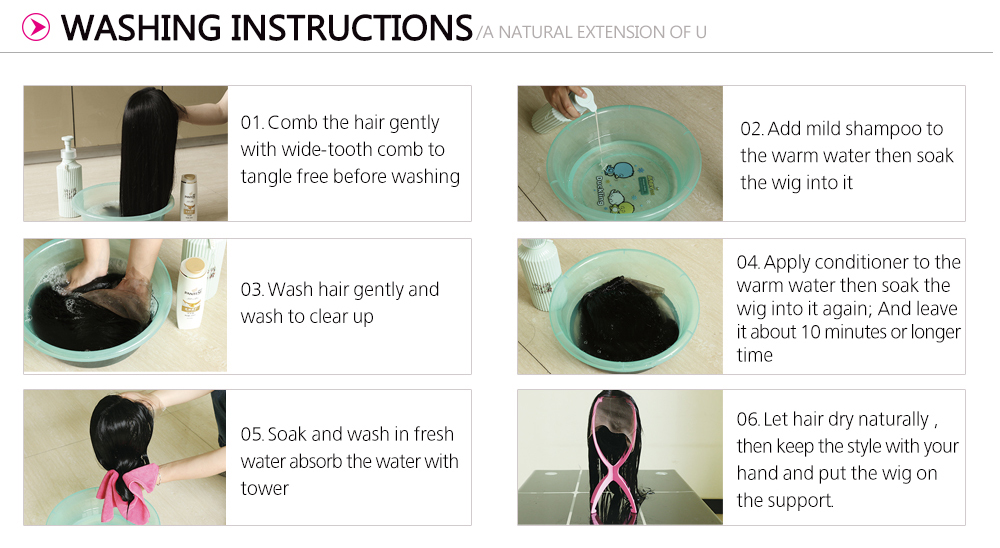 WASHING INSTRUCTIONS /A NATURAL EXTENSION OF U

01. Comb the hair gently with wide-tooth comb to tangle free before washing

02. Add mild shampoo to the warm water then soak the wig into it

03. Wash hair gently and wash to clear up

04. Apply conditioner to the warm water then soak the wig into it again; And leave it about 10 minutes or longer time

05. Soak and wash in fresh water absorb the water with tower

06. Let hair dry naturally , then keep the style with your hand and put the wig on the support.