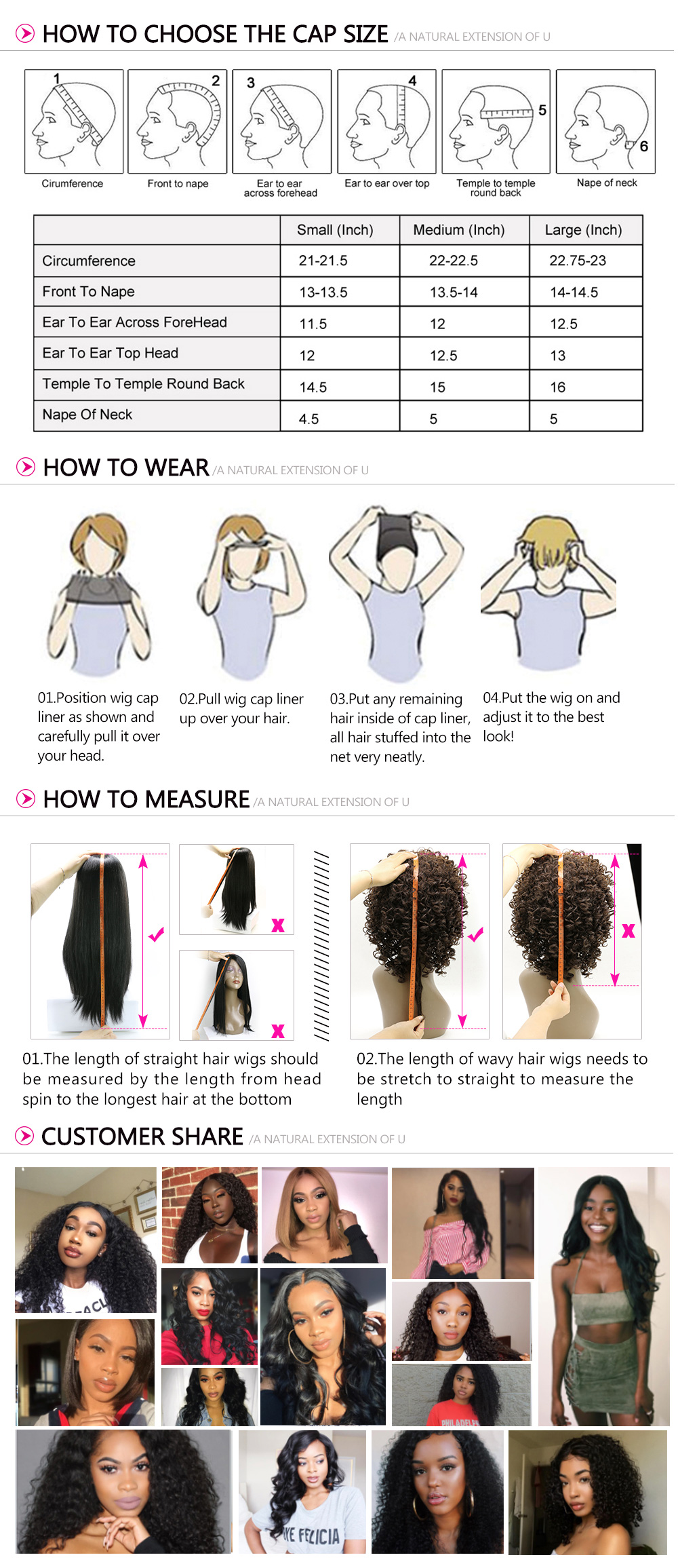 HOW TO CHOOSE THE CAP SIZE /A NATURAL EXTENSION OF U

1 Cirumference
2 Front to nape
3 Ear to ear across forehead
4 Ear to ear over top
5 Temple to temple round back
6 Nape of neck

| | Small (Inch) | Medium (Inch) | Large (Inch) |
|---|---|---|---|
| Circumference | 21-21.5 | 22-22.5 | 22.75-23 |
| Front To Nape | 13-13.5 | 13.5-14 | 14-14.5 |
| Ear To Ear Across ForeHead | 11.5 | 12 | 12.5 |
| Ear To Ear Top Head | 12 | 12.5 | 13 |
| Temple To Temple Round Back | 14.5 | 15 | 16 |
| Nape Of Neck | 4.5 | 5 | 5 |

HOW TO WEAR /A NATURAL EXTENSION OF U

01.Position wig cap liner as shown and carefully pull it over your head.

02.Pull wig cap liner up over your hair.

03.Put any remaining hair inside of cap liner, all hair stuffed into the net very neatly.

04.Put the wig on and adjust it to the best look!

HOW TO MEASURE /A NATURAL EXTENSION OF U

01.The length of straight hair wigs should be measured by the length from head spin to the longest hair at the bottom

02.The length of wavy hair wigs needs to be stretch to straight to measure the length

CUSTOMER SHARE /A NATURAL EXTENSION OF U

PHILADELPH

KE FELICIA