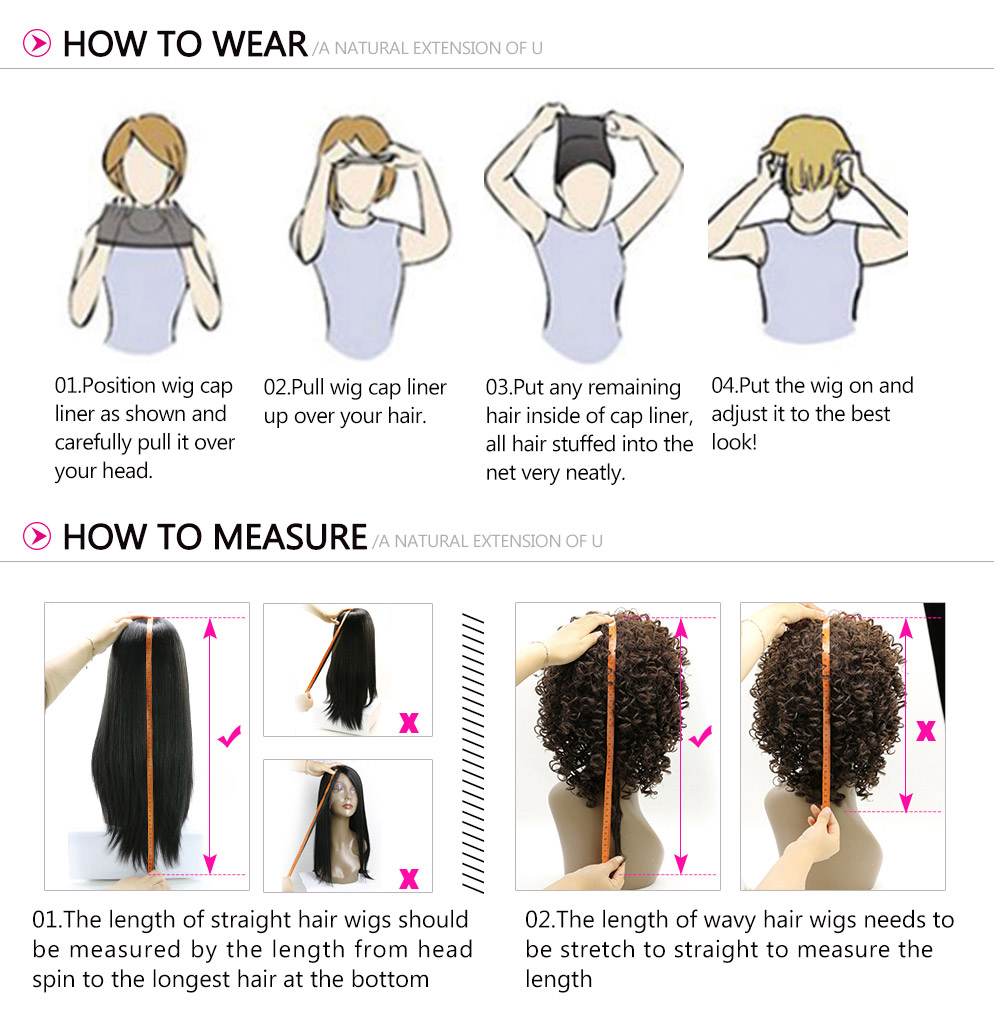 HOW TO WEAR /A NATURAL EXTENSION OF U

01.Position wig cap liner as shown and carefully pull it over your head.

02.Pull wig cap liner up over your hair.

03.Put any remaining hair inside of cap liner, all hair stuffed into the net very neatly.

04.Put the wig on and adjust it to the best look!

HOW TO MEASURE /A NATURAL EXTENSION OF U

01.The length of straight hair wigs should be measured by the length from head spin to the longest hair at the bottom

02.The length of wavy hair wigs needs to be stretch to straight to measure the length